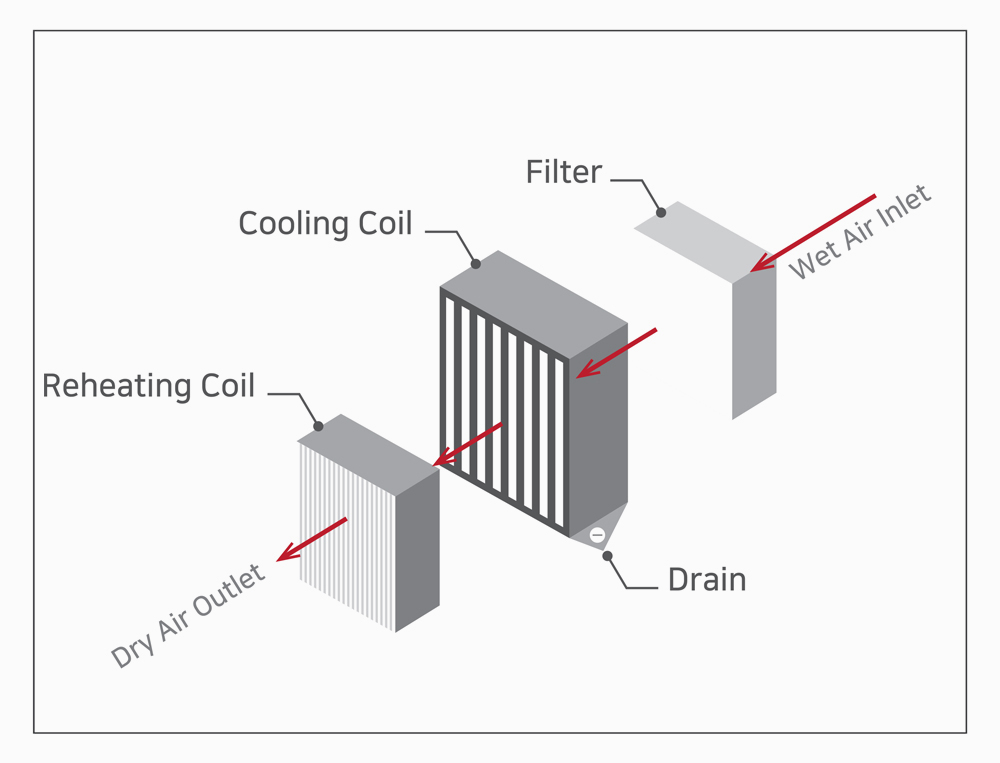 Filter
Wet Air Inlet
Cooling Coil
Reheating Coil
Drain
Dry Air Outlet